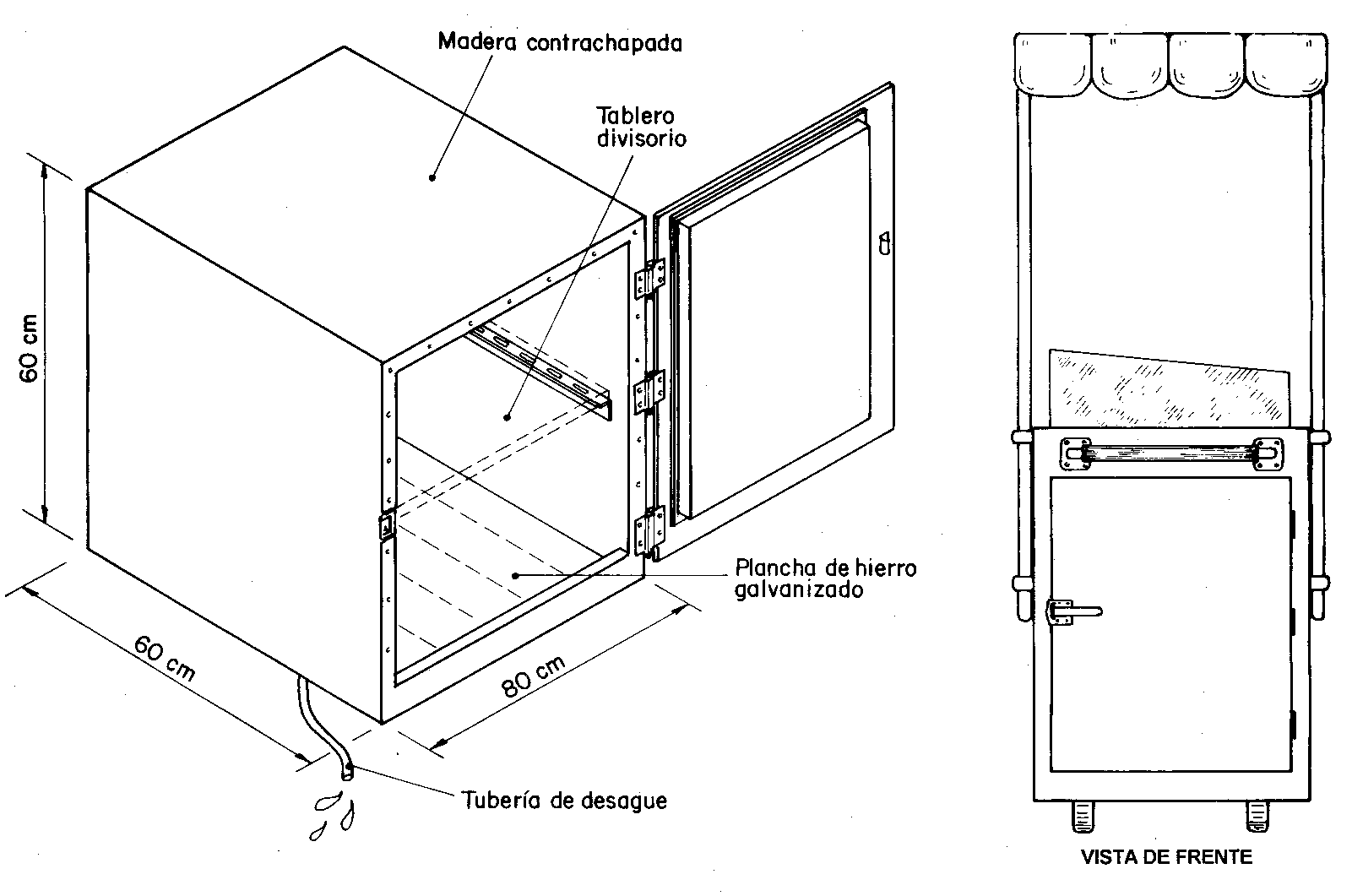 Madera contrachapada

Tablero divisorio

60 cm

Plancha de hierro galvanizado

60 cm

80 cm

Tubería de desague

VISTA DE FRENTE