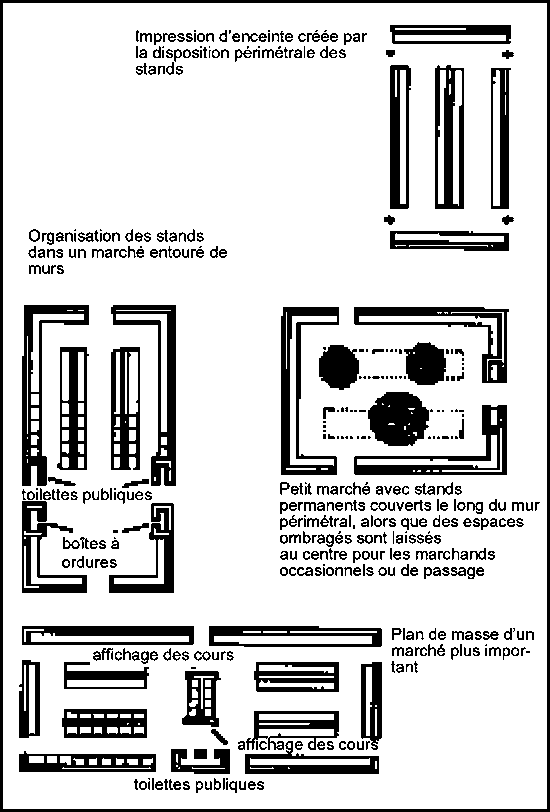 Impression d'enceinte créée par la disposition périmétrale des stands

Organisation des stands dans un marché entouré de murs

toilettes publiques

boîtes à ordures

Petit marché avec stands permanents couverts le long du mur périmétral, alors que des espaces ombragés sont laissés au centre pour les marchands occasionnels ou de passage

Plan de masse d'un marché plus important

affichage des cours

affichage des cours

toilettes publiques