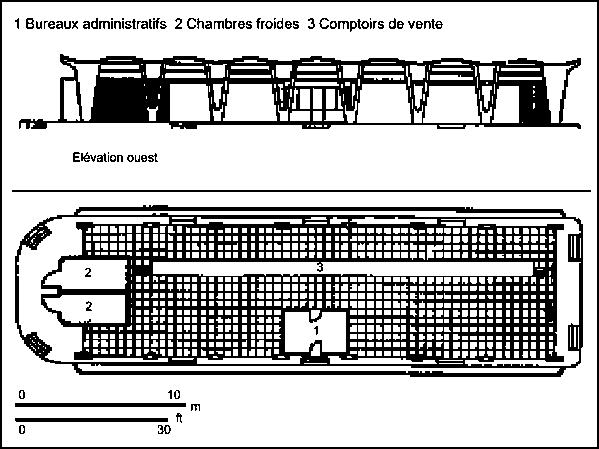 1 Bureaux administratifs 2 Chambres froides 3 Comptoirs de vente

Elévation ouest

2

2

3

1

0 10 m

ft

0 30