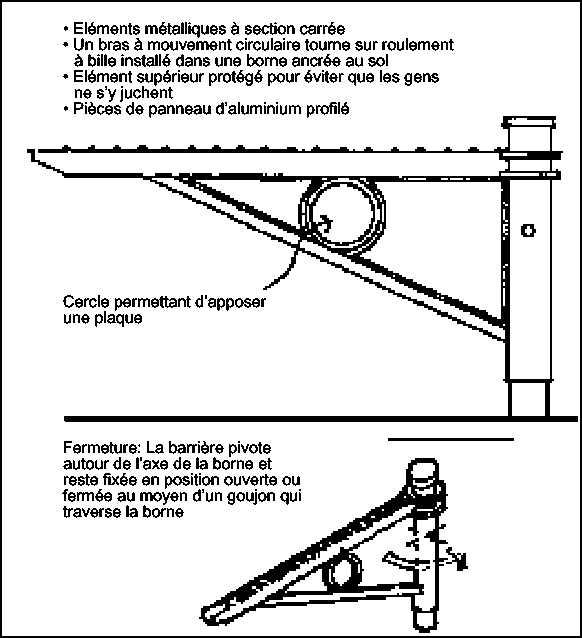 • Eléments métalliques à section carrée
• Un bras à mouvement circulaire tourne sur roulement à bille installé dans une borne ancrée au sol
• Elément supérieur protégé pour éviter que les gens ne s'y juchent
• Pièces de panneau d'aluminium profilé

Cercle permettant d'apposer une plaque

Fermeture: La barrière pivote autour de l'axe de la borne et reste fixée en position ouverte ou fermée au moyen d'un goujon qui traverse la borne